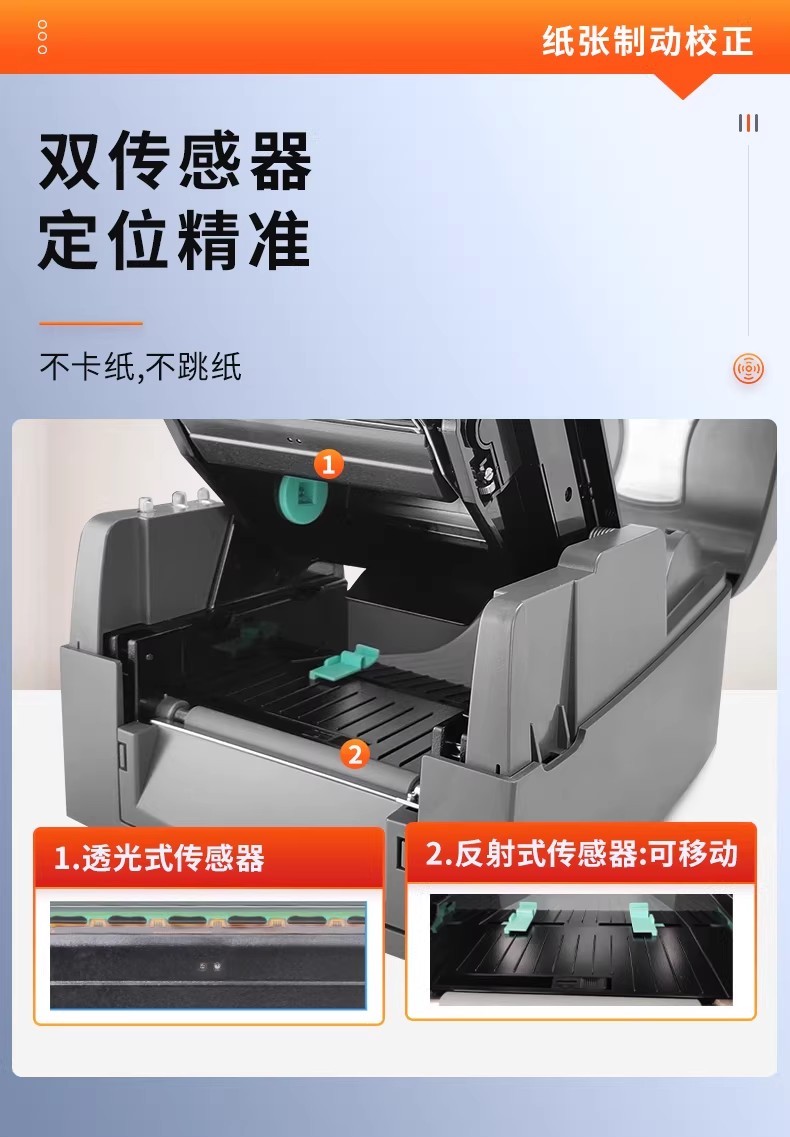 纸张制动校正

双传感器
定位精准

不卡纸,不跳纸

1

2

1.透光式传感器

2.反射式传感器:可移动